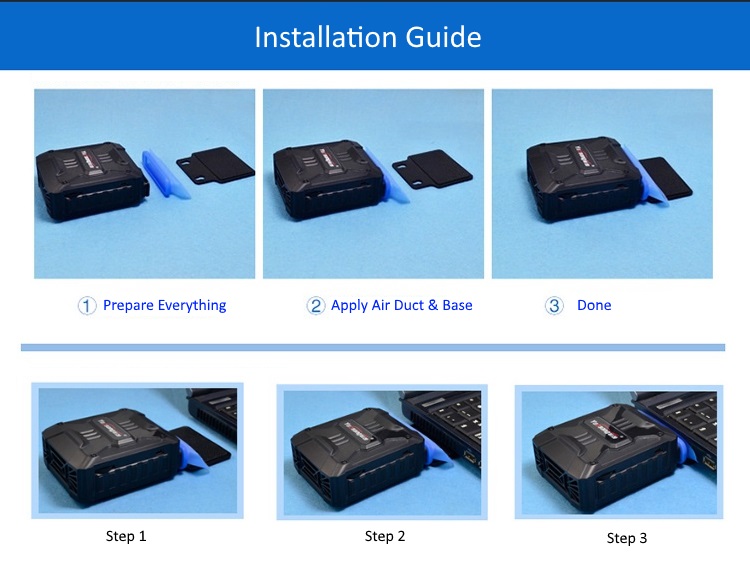 Installation Guide

① Prepare Everything

② Apply Air Duct & Base

③ Done

Step 1

Step 2

Step 3