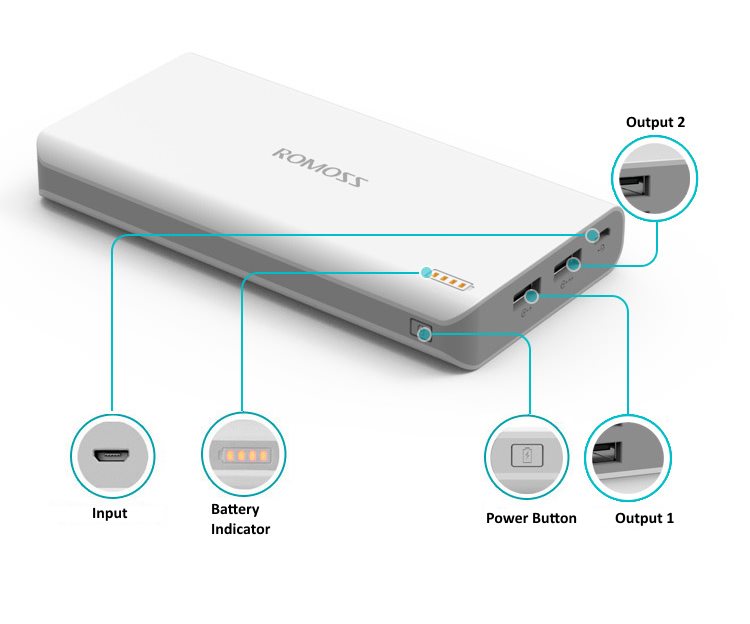 ROMOSS

Output 2

Input

Battery Indicator

Power Button

Output 1